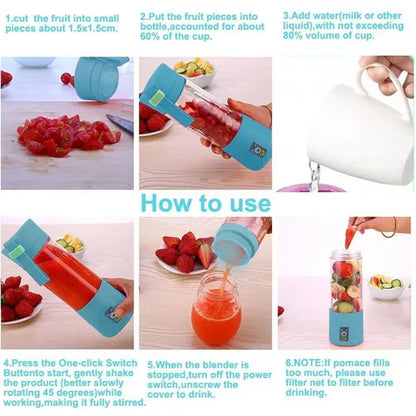 1.cut the fruit into small pieces about 1.5x1.5cm.

2.Put the fruit pieces into bottle,accounted for about 60% of the cup.

3.Add water(milk or other liquid),with not exceeding 80% volume of cup.

How to use

4.Press the One-click Switch Buttonto start, gently shake the product (better slowly rotating 45 degrees)while working,making it fully stirred.

5.When the blender is stopped,turn off the power switch,unscrew the cover to drink.

6.NOTE:If pomace fills too much, please use filter net to filter before drinking.